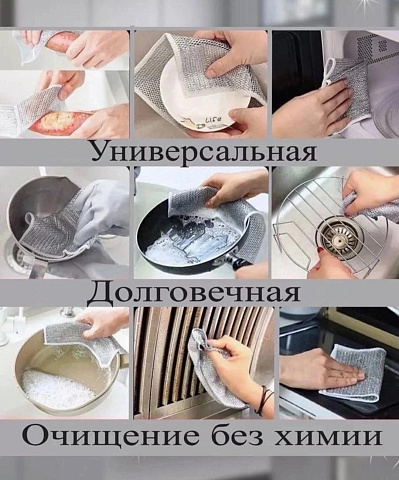 Life

Универсальная

Долговечная

Очищение без химии