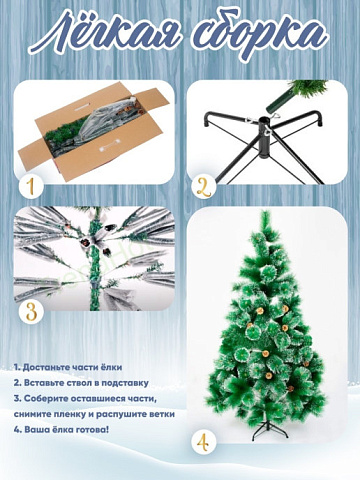 Лёгкая сборка

1

2

3

4

1. Достаньте части ёлки
2. Вставьте ствол в подставку
3. Соберите оставшиеся части, снимите пленку и распушите ветки
4. Ваша ёлка готова!