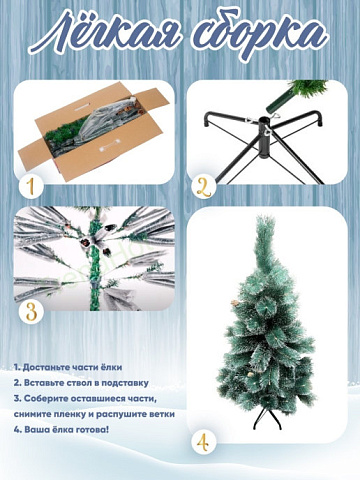 Лёгкая сборка

1

2

3

4

1. Достаньте части ёлки
2. Вставьте ствол в подставку
3. Соберите оставшиеся части, снимите пленку и распушите ветки
4. Ваша ёлка готова!