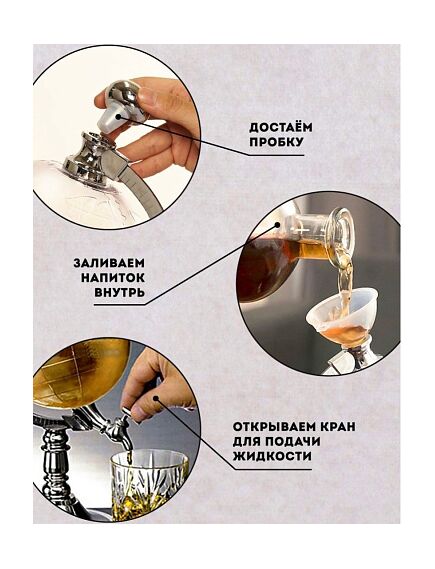 ДОСТАЁМ ПРОБКУ

ЗАЛИВАЕМ НАПИТОК ВНУТРЬ

ОТКРЫВАЕМ КРАН ДЛЯ ПОДАЧИ ЖИДКОСТИ