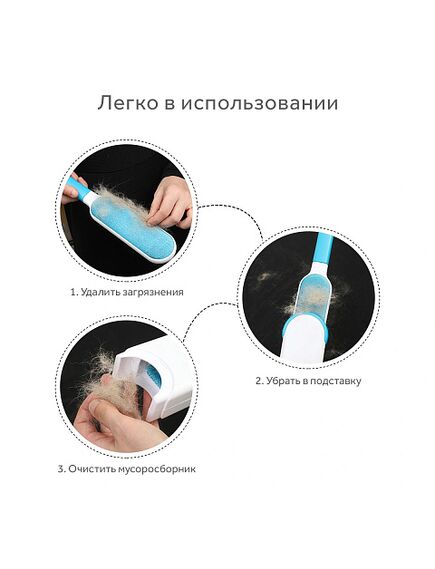 Легко в использовании

1. Удалить загрязнения

2. Убрать в подставку

3. Очистить мусоросборник